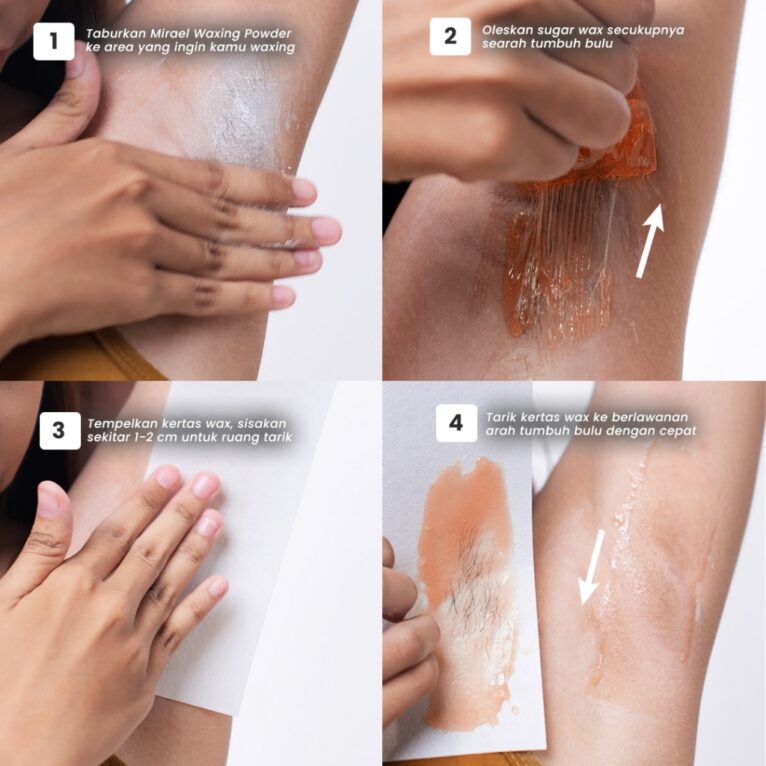 1
Taburkan Mirael Waxing Powder ke area yang ingin kamu waxing

2
Oleskan sugar wax secukupnya searah tumbuh bulu

3
Tempelkan kertas wax, sisakan sekitar 1-2 cm untuk ruang tarik

4
Tarik kertas wax ke berlawanan arah tumbuh bulu dengan cepat